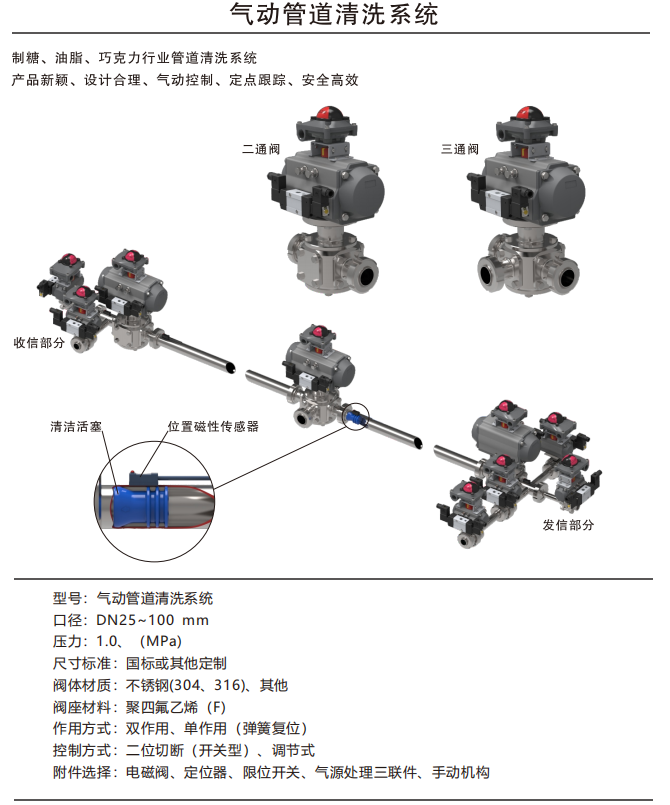 气动管道清洗系统

制糖、油脂、巧克力行业管道清洗系统
产品新颖、设计合理、气动控制、定点跟踪、安全高效

二通阀

三通阀

收信部分

清洁活塞

位置磁性传感器

发信部分

型号：气动管道清洗系统
口径：DN25~100 mm
压力：1.0、（MPa）
尺寸标准：国标或其他定制
阀体材质：不锈钢(304、316)、其他
阀座材料：聚四氟乙烯（F）
作用方式：双作用、单作用（弹簧复位）
控制方式：二位切断（开关型）、调节式
附件选择：电磁阀、定位器、限位开关、气源处理三联件、手动机构